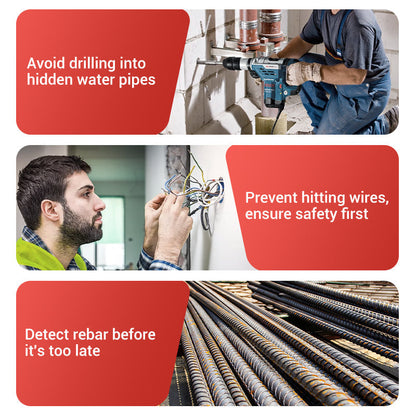 Avoid drilling into hidden water pipes

Prevent hitting wires, ensure safety first

Detect rebar before it's too late