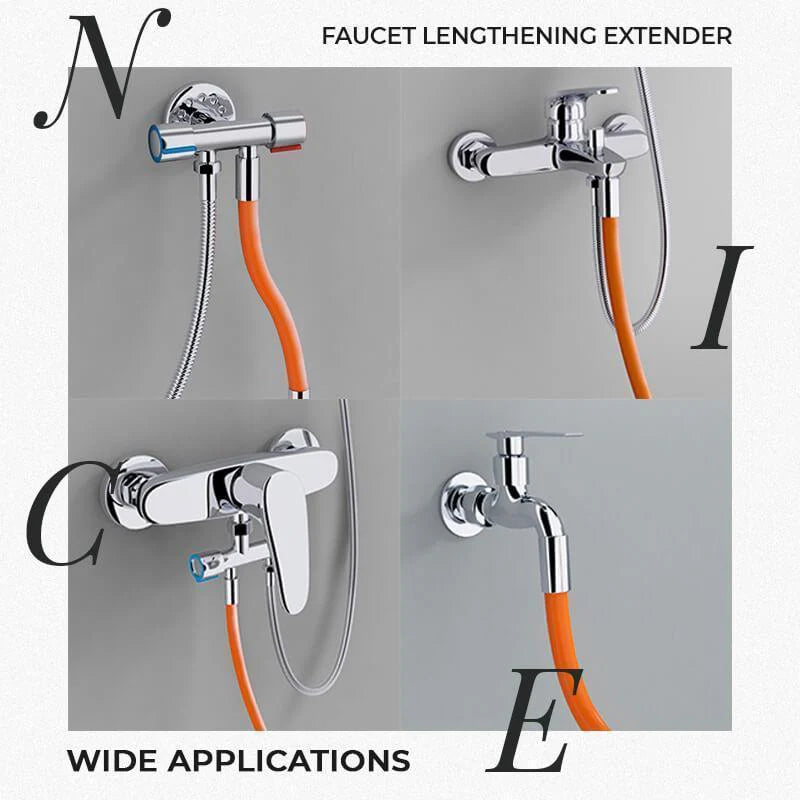 N

FAUCET LENGTHENING EXTENDER

I

C

E

WIDE APPLICATIONS