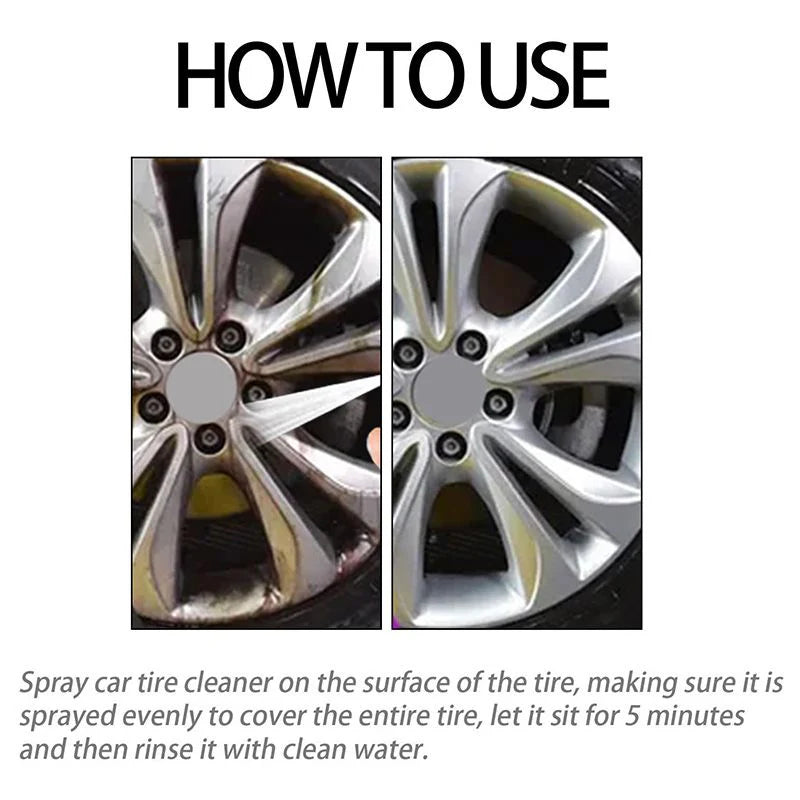 HOW TO USE

Spray car tire cleaner on the surface of the tire, making sure it is sprayed evenly to cover the entire tire, let it sit for 5 minutes and then rinse it with clean water.