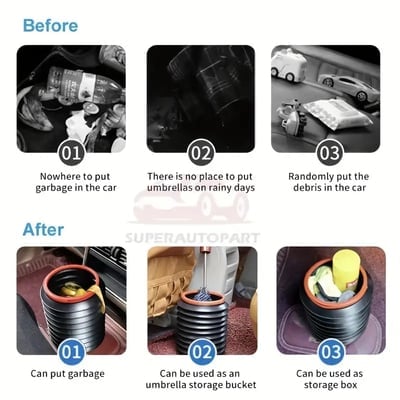 Before

01
Nowhere to put garbage in the car

02
There is no place to put umbrellas on rainy days

03
Randomly put the debris in the car

SUPERAUTOPART

After

01
Can put garbage

02
Can be used as an umbrella storage bucket

03
Can be used as storage box