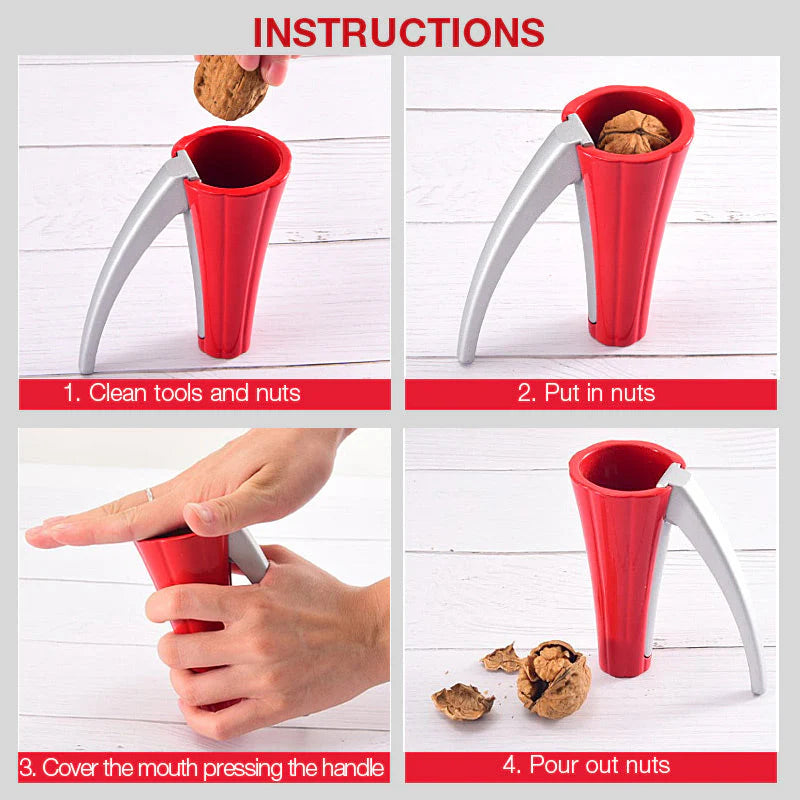 INSTRUCTIONS

1. Clean tools and nuts

2. Put in nuts

3. Cover the mouth pressing the handle

4. Pour out nuts