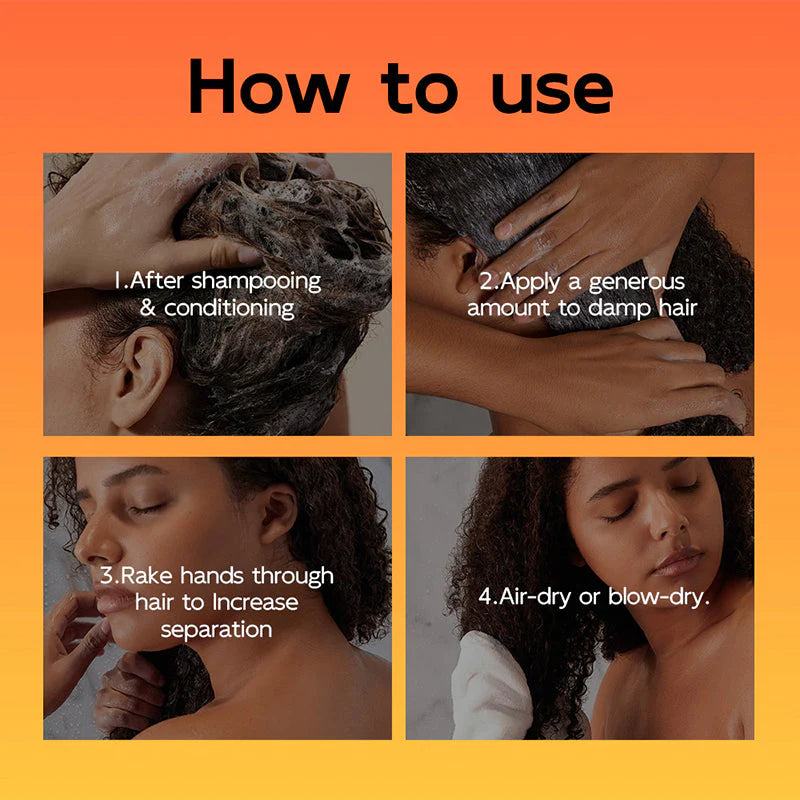 How to use

1.After shampooing & conditioning

2.Apply a generous amount to damp hair

3.Rake hands through hair to Increase separation

4.Air-dry or blow-dry.