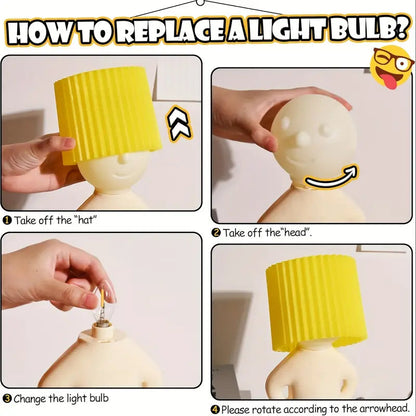 HOW TO REPLACE A LIGHT BULB?

❶ Take off the "hat"

❷ Take off the"head".

❸ Change the light bulb

❹ Please rotate according to the arrowhead.