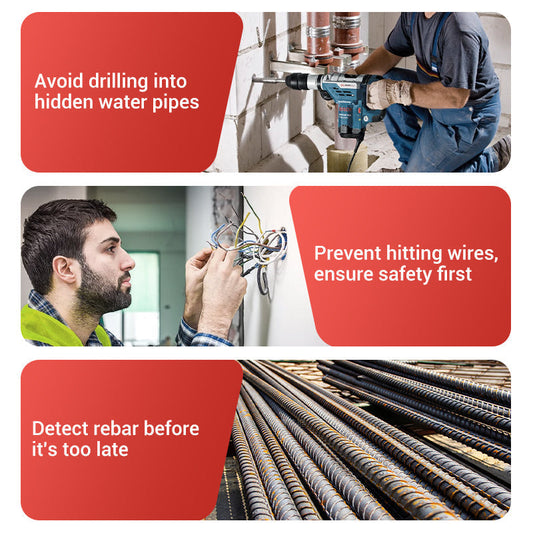 Avoid drilling into hidden water pipes

Prevent hitting wires, ensure safety first

Detect rebar before it's too late