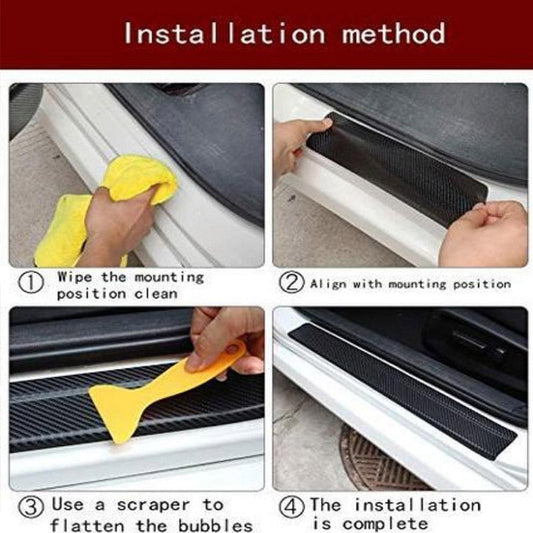 Installation method

① Wipe the mounting position clean

② Align with mounting position

③ Use a scraper to flatten the bubbles

④ The installation is complete